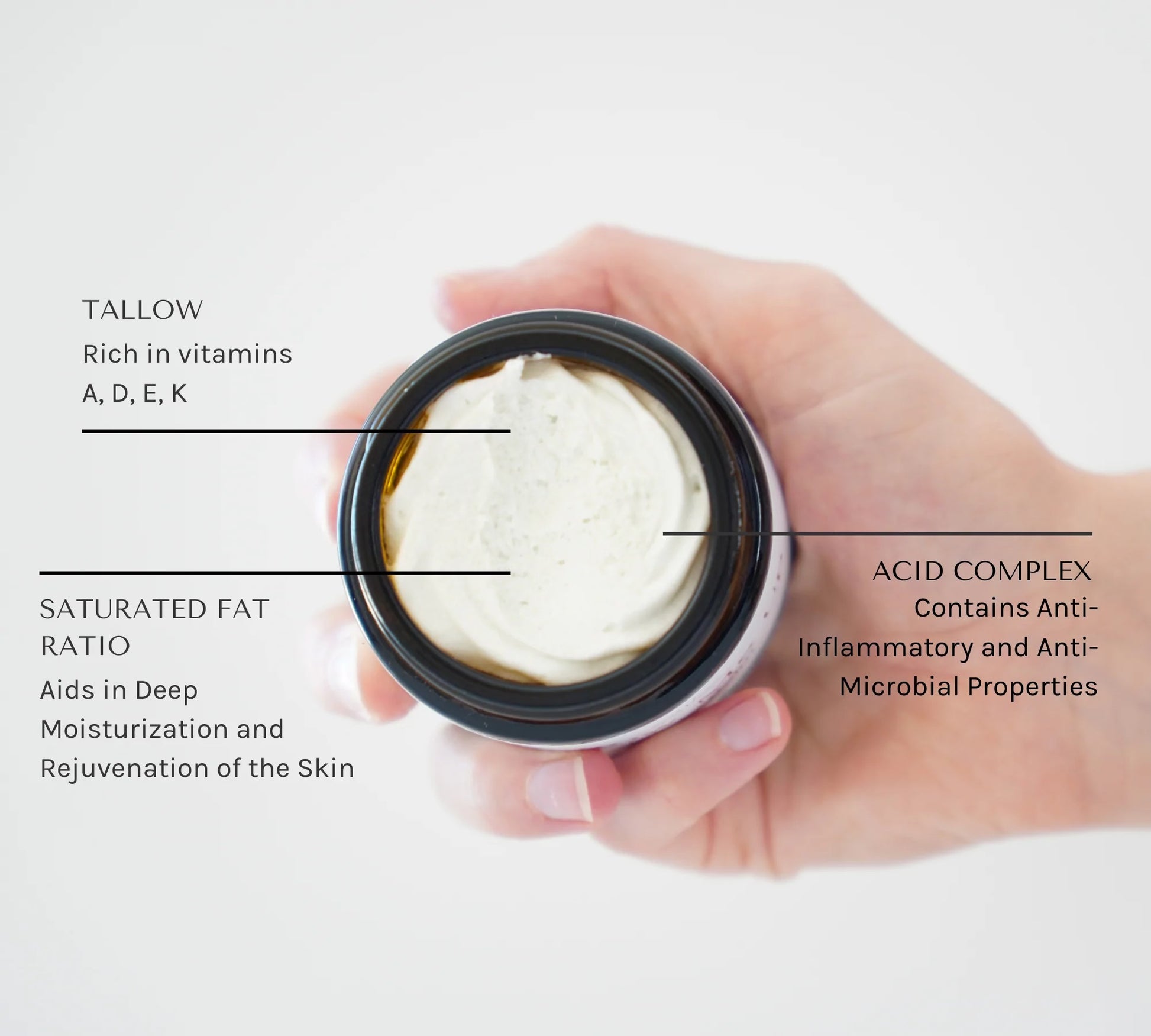 TALLOW
Rich in vitamins A, D, E, K

SATURATED FAT RATIO
Aids in Deep Moisturization and Rejuvenation of the Skin

ACID COMPLEX
Contains Anti-Inflammatory and Anti-Microbial Properties